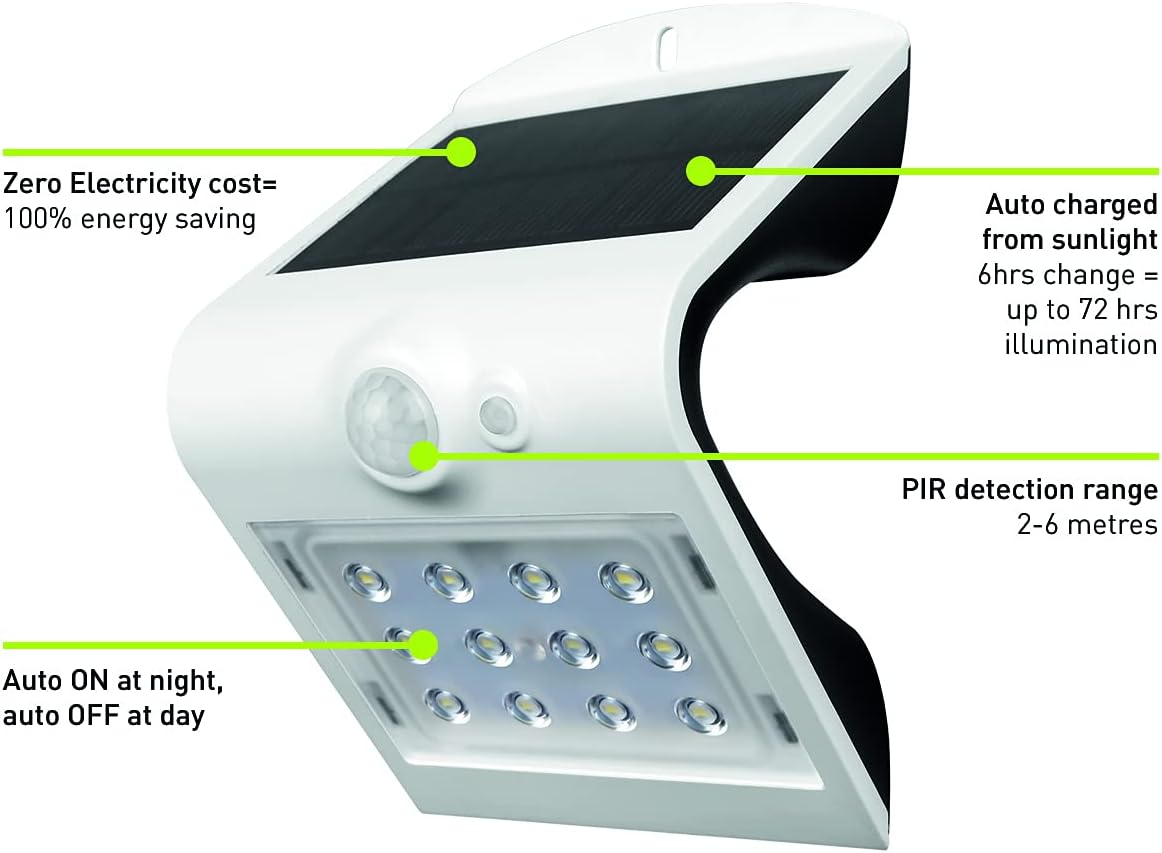 Zero Electricity cost=
100% energy saving

Auto charged
from sunlight
6hrs change =
up to 72 hrs
illumination

PIR detection range
2-6 metres

Auto ON at night,
auto OFF at day