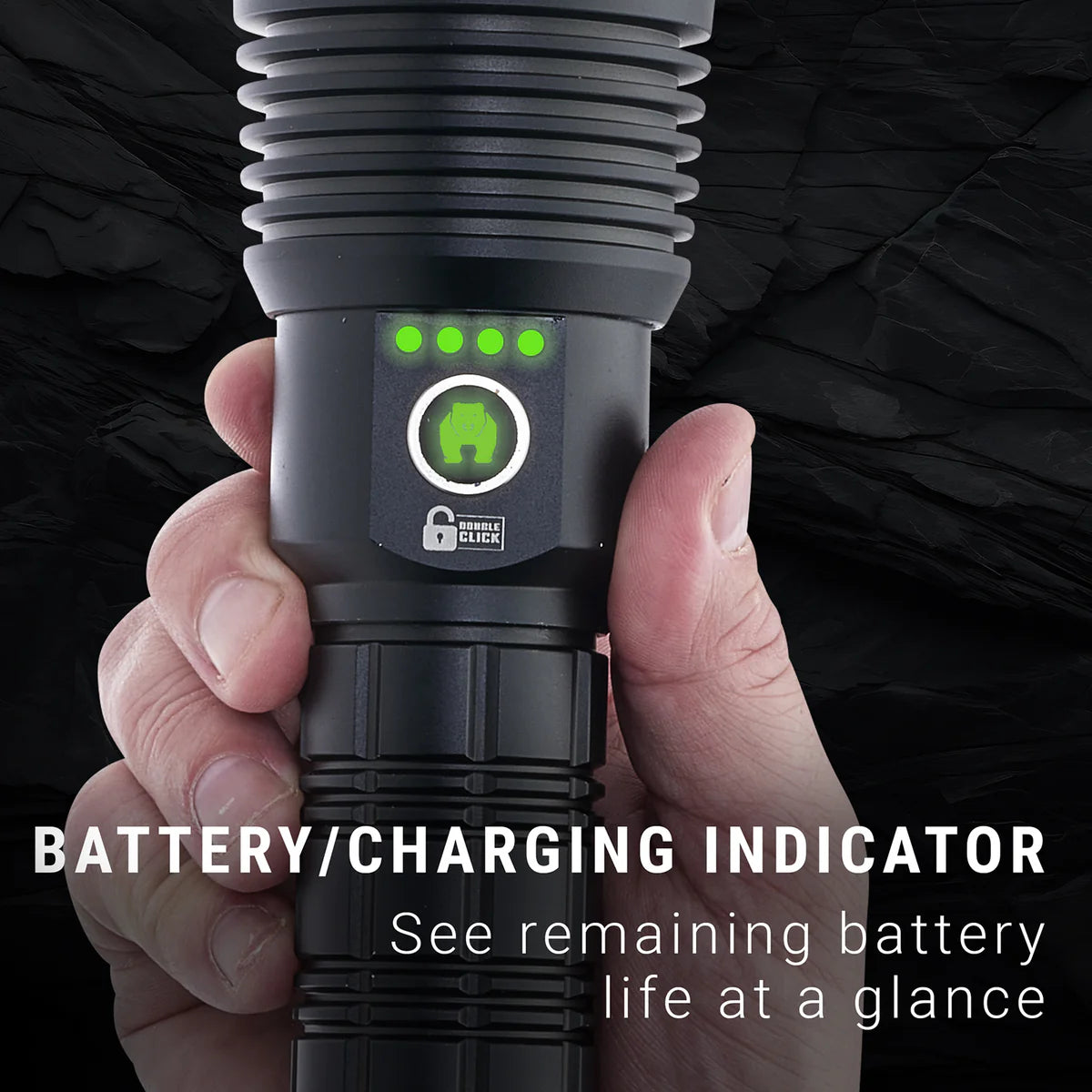 DOUBLE CLICK

BATTERY/CHARGING INDICATOR

See remaining battery life at a glance